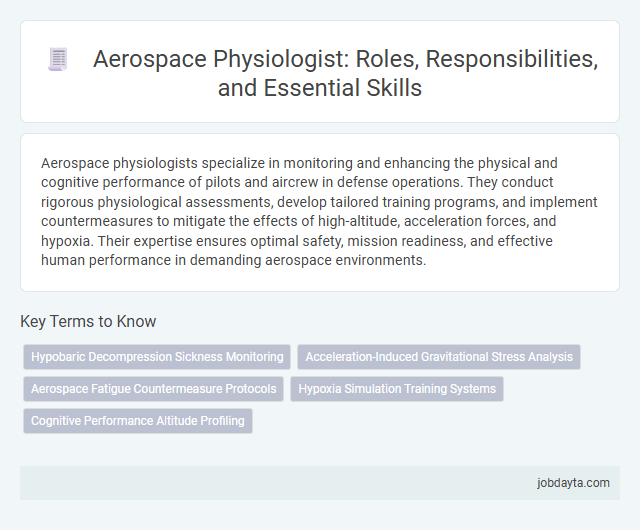 Aerospace Physiologist: Roles, Responsibilities, and Essential Skills

Aerospace physiologists specialize in monitoring and enhancing the physical and cognitive performance of pilots and aircrew in defense operations. They conduct rigorous physiological assessments, develop tailored training programs, and implement countermeasures to mitigate the effects of high-altitude, acceleration forces, and hypoxia. Their expertise ensures optimal safety, mission readiness, and effective human performance in demanding aerospace environments.

Key Terms to Know

Hypobaric Decompression Sickness Monitoring

Acceleration-Induced Gravitational Stress Analysis

Aerospace Fatigue Countermeasure Protocols

Hypoxia Simulation Training Systems

Cognitive Performance Altitude Profiling

jobdayta.com