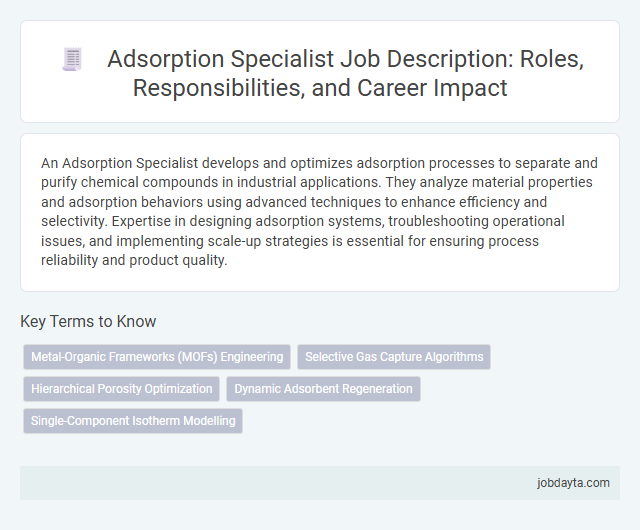 Adsorption Specialist Job Description: Roles, Responsibilities, and Career Impact

An Adsorption Specialist develops and optimizes adsorption processes to separate and purify chemical compounds in industrial applications. They analyze material properties and adsorption behaviors using advanced techniques to enhance efficiency and selectivity. Expertise in designing adsorption systems, troubleshooting operational issues, and implementing scale-up strategies is essential for ensuring process reliability and product quality.

Key Terms to Know

Metal-Organic Frameworks (MOFs) Engineering

Selective Gas Capture Algorithms

Hierarchical Porosity Optimization

Dynamic Adsorbent Regeneration

Single-Component Isotherm Modelling

jobdayta.com