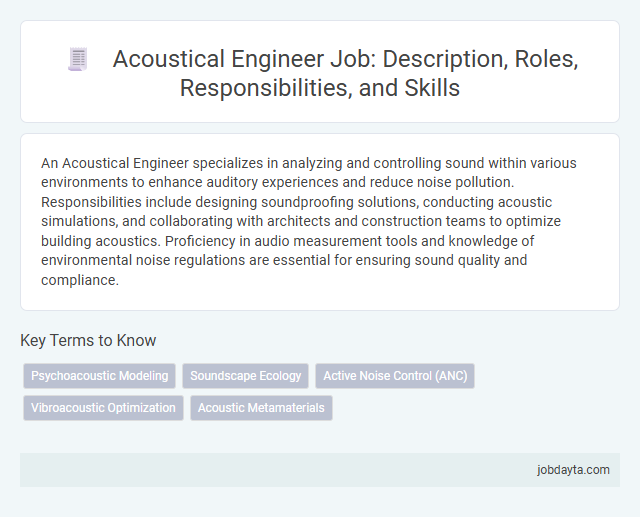 Acoustical Engineer Job: Description, Roles, Responsibilities, and Skills

An Acoustical Engineer specializes in analyzing and controlling sound within various environments to enhance auditory experiences and reduce noise pollution. Responsibilities include designing soundproofing solutions, conducting acoustic simulations, and collaborating with architects and construction teams to optimize building acoustics. Proficiency in audio measurement tools and knowledge of environmental noise regulations are essential for ensuring sound quality and compliance.

Key Terms to Know

Psychoacoustic Modeling

Soundscape Ecology

Active Noise Control (ANC)

Vibroacoustic Optimization

Acoustic Metamaterials

jobdayta.com