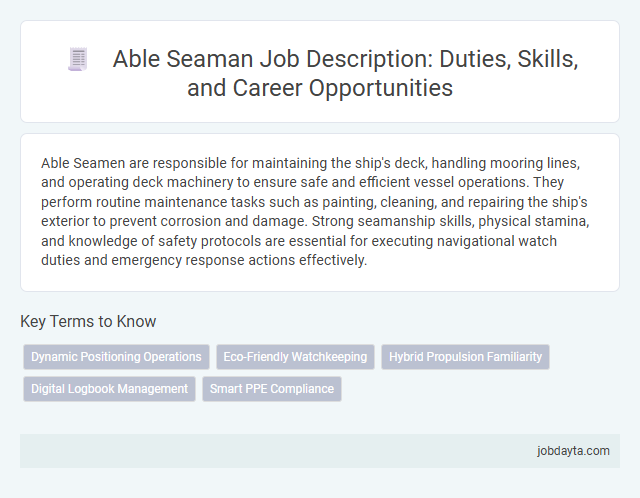 Able Seaman Job Description: Duties, Skills, and Career Opportunities

Able Seamen are responsible for maintaining the ship's deck, handling mooring lines, and operating deck machinery to ensure safe and efficient vessel operations. They perform routine maintenance tasks such as painting, cleaning, and repairing the ship's exterior to prevent corrosion and damage. Strong seamanship skills, physical stamina, and knowledge of safety protocols are essential for executing navigational watch duties and emergency response actions effectively.

Key Terms to Know

Dynamic Positioning Operations
Eco-Friendly Watchkeeping
Hybrid Propulsion Familiarity
Digital Logbook Management
Smart PPE Compliance

jobdayta.com